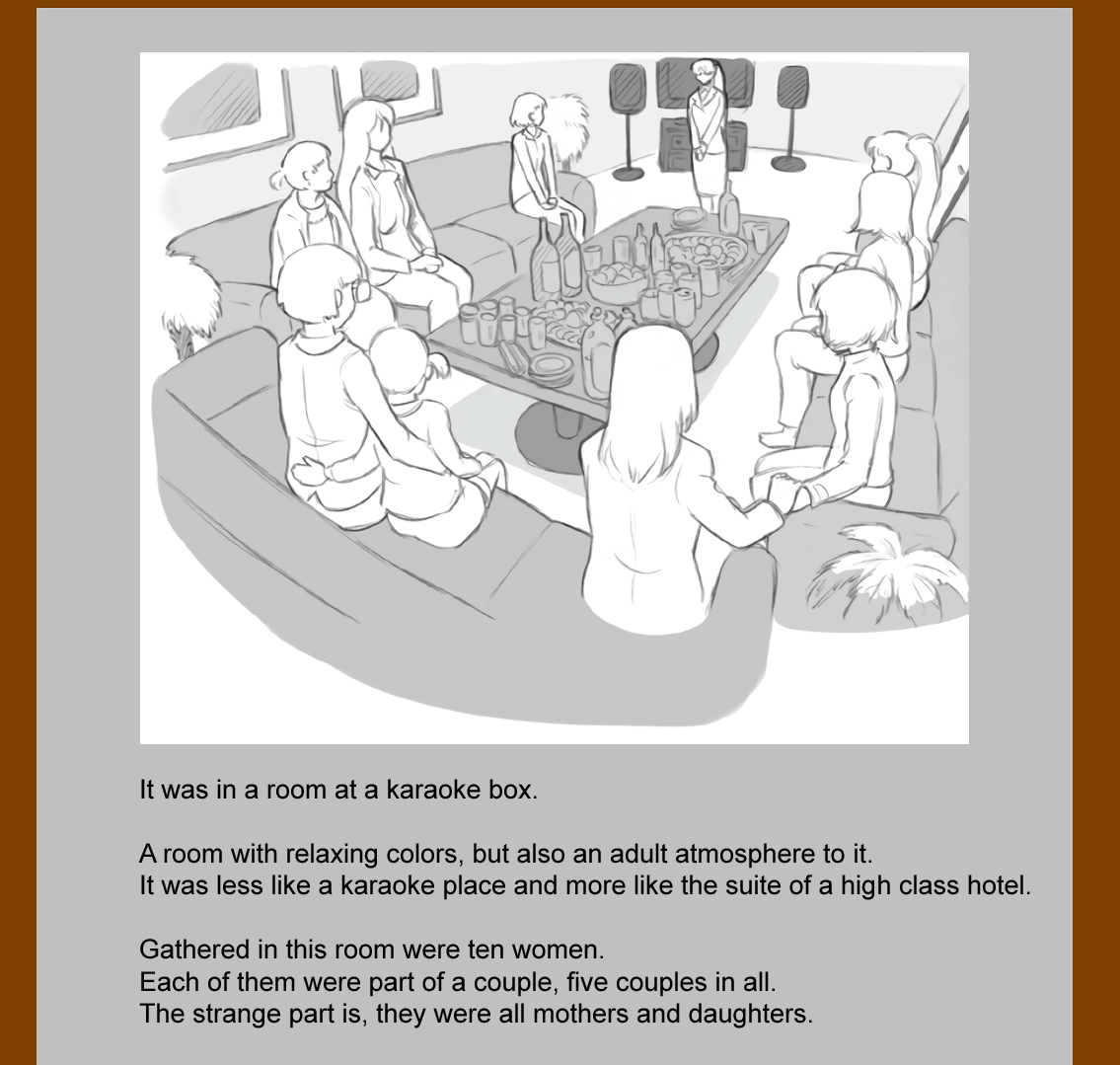 It was in a room at a karaoke box.

A room with relaxing colors, but also an adult atmosphere to it.
It was less like a karaoke place and more like the suite of a high class hotel.

Gathered in this room were ten women.
Each of them were part of a couple, five couples in all.
The strange part is, they were all mothers and daughters.